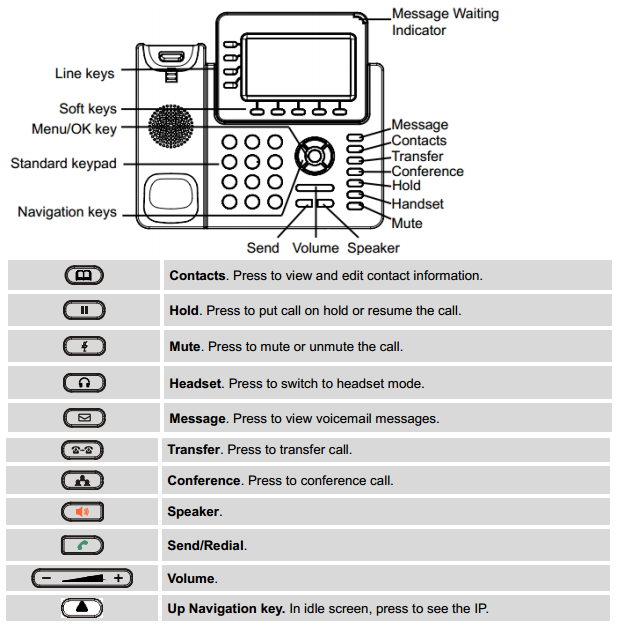 Message Waiting Indicator

Line keys

Soft keys

Menu/OK key

Standard keypad

Navigation keys

Message

Contacts

Transfer

Conference

Hold

Handset

Mute

Send

Volume

Speaker

| | |
|---|---|
| | **Contacts**. Press to view and edit contact information. |
| | **Hold**. Press to put call on hold or resume the call. |
| | **Mute**. Press to mute or unmute the call. |
| | **Headset**. Press to switch to headset mode. |
| | **Message**. Press to view voicemail messages. |
| | **Transfer**. Press to transfer call. |
| | **Conference**. Press to conference call. |
| | **Speaker**. |
| | **Send/Redial**. |
| − + | **Volume**. |
| | **Up Navigation key.** In idle screen, press to see the IP. |